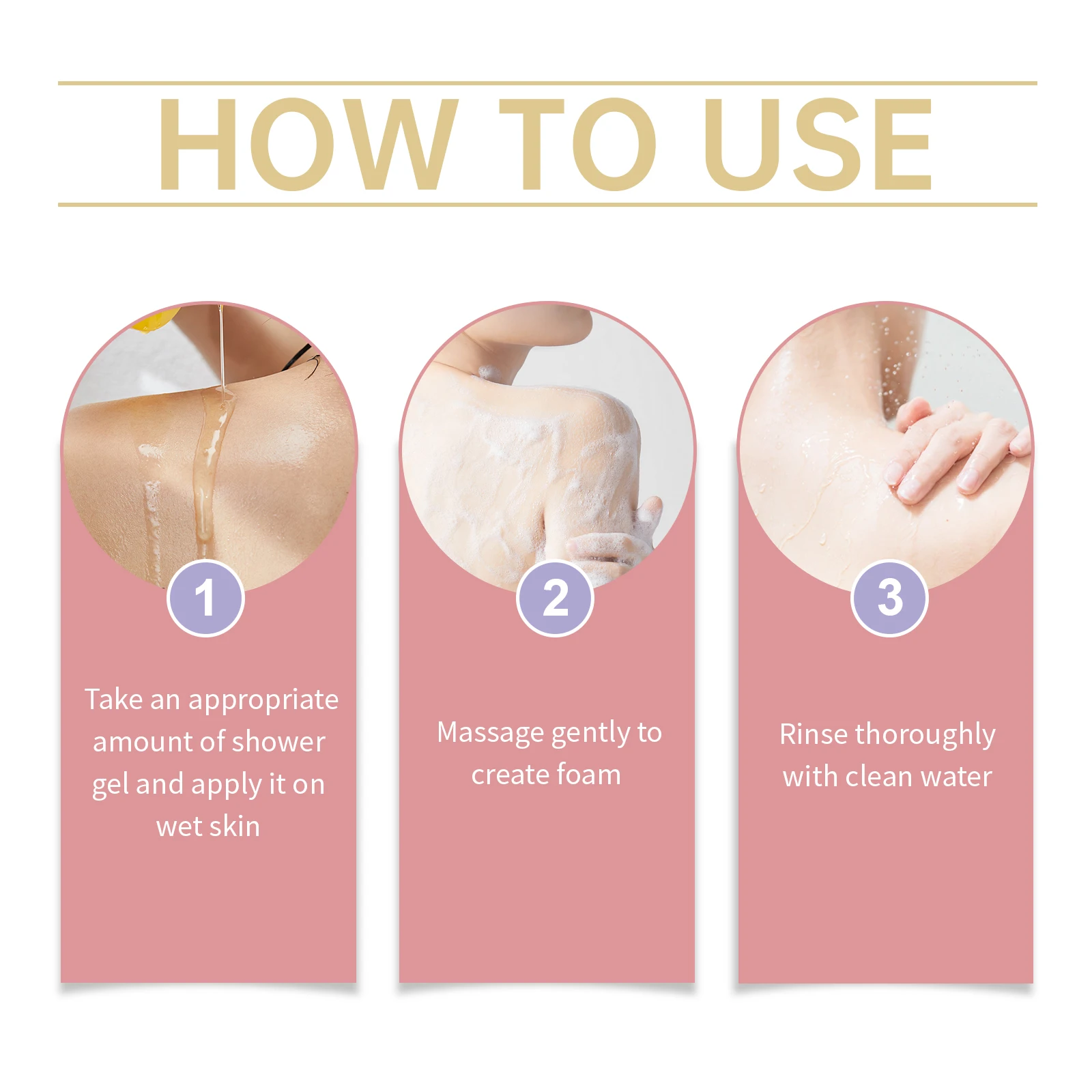 HOW TO USE

1

Take an appropriate amount of shower gel and apply it on wet skin

2

Massage gently to create foam

3

Rinse thoroughly with clean water